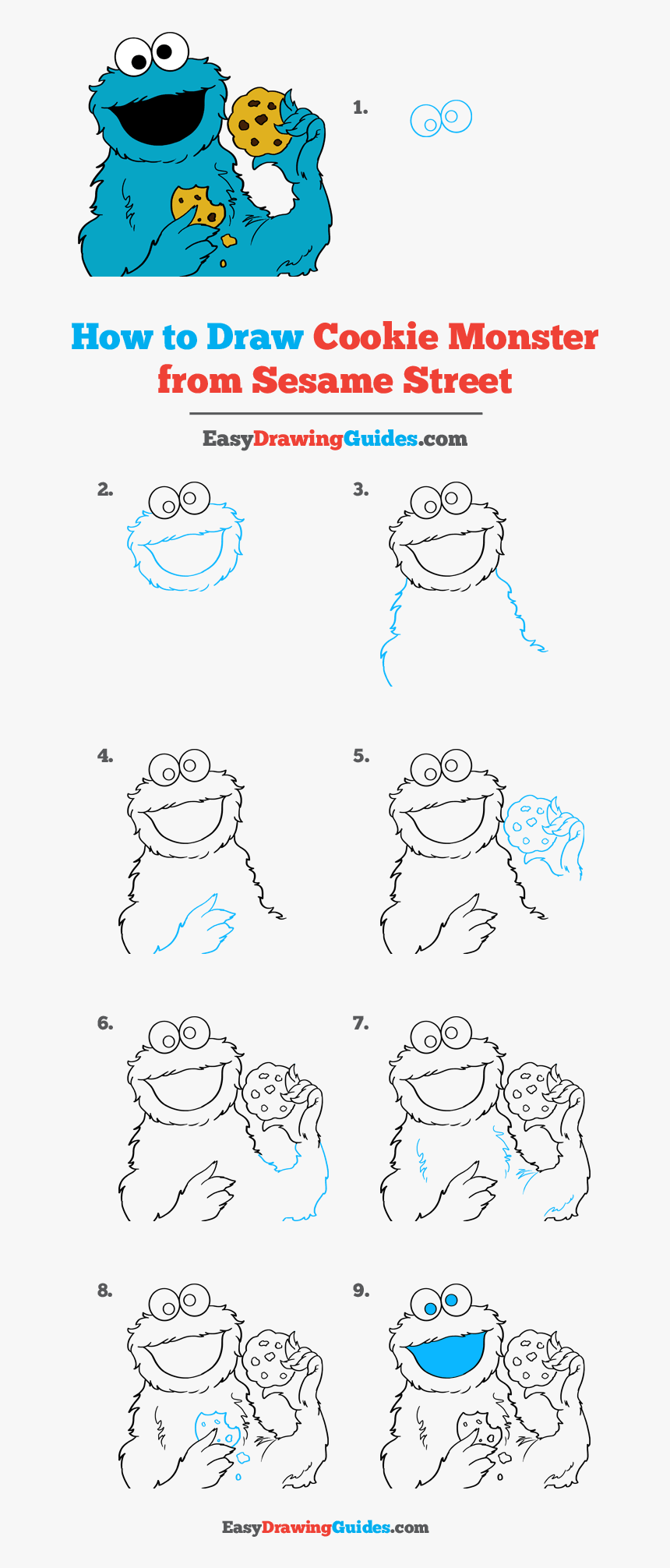 1.

How to Draw Cookie Monster from Sesame Street

EasyDrawingGuides.com

2.

3.

4.

5.

6.

7.

8.

9.

EasyDrawingGuides.com